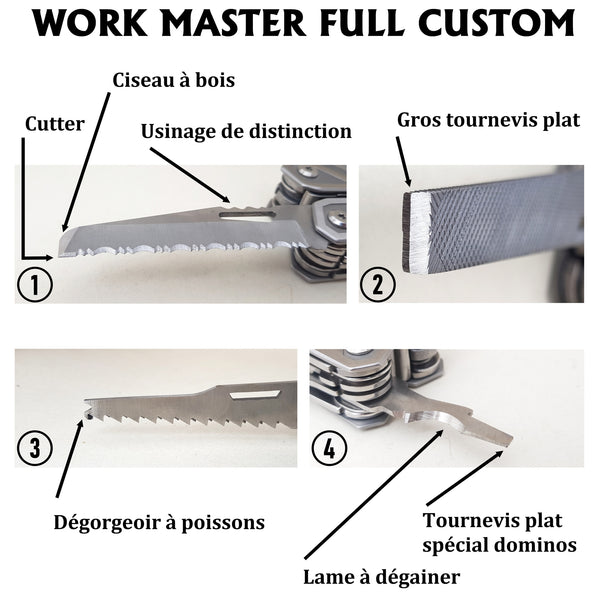 WORK MASTER FULL CUSTOM

Ciseau à bois

Cutter

Usinage de distinction

Gros tournevis plat

1

2

3

4

Dégorgeoir à poissons

Tournevis plat spécial dominos

Lame à dégainer