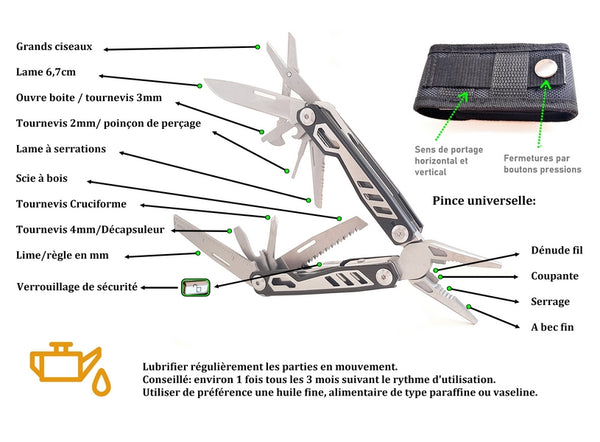 Grands ciseaux

Lame 6,7cm

Ouvre boite / tournevis 3mm

Tournevis 2mm/ poinçon de perçage

Lame à serrations

Scie à bois

Tournevis Cruciforme

Tournevis 4mm/Décapsuleur

Lime/règle en mm

Verrouillage de sécurité

Sens de portage horizontal et vertical

Fermetures par boutons pressions

Pince universelle:

Dénude fil

Coupante

Serrage

A bec fin

Lubrifier régulièrement les parties en mouvement.
Conseillé: environ 1 fois tous les 3 mois suivant le rythme d'utilisation.
Utiliser de préférence une huile fine, alimentaire de type paraffine ou vaseline.